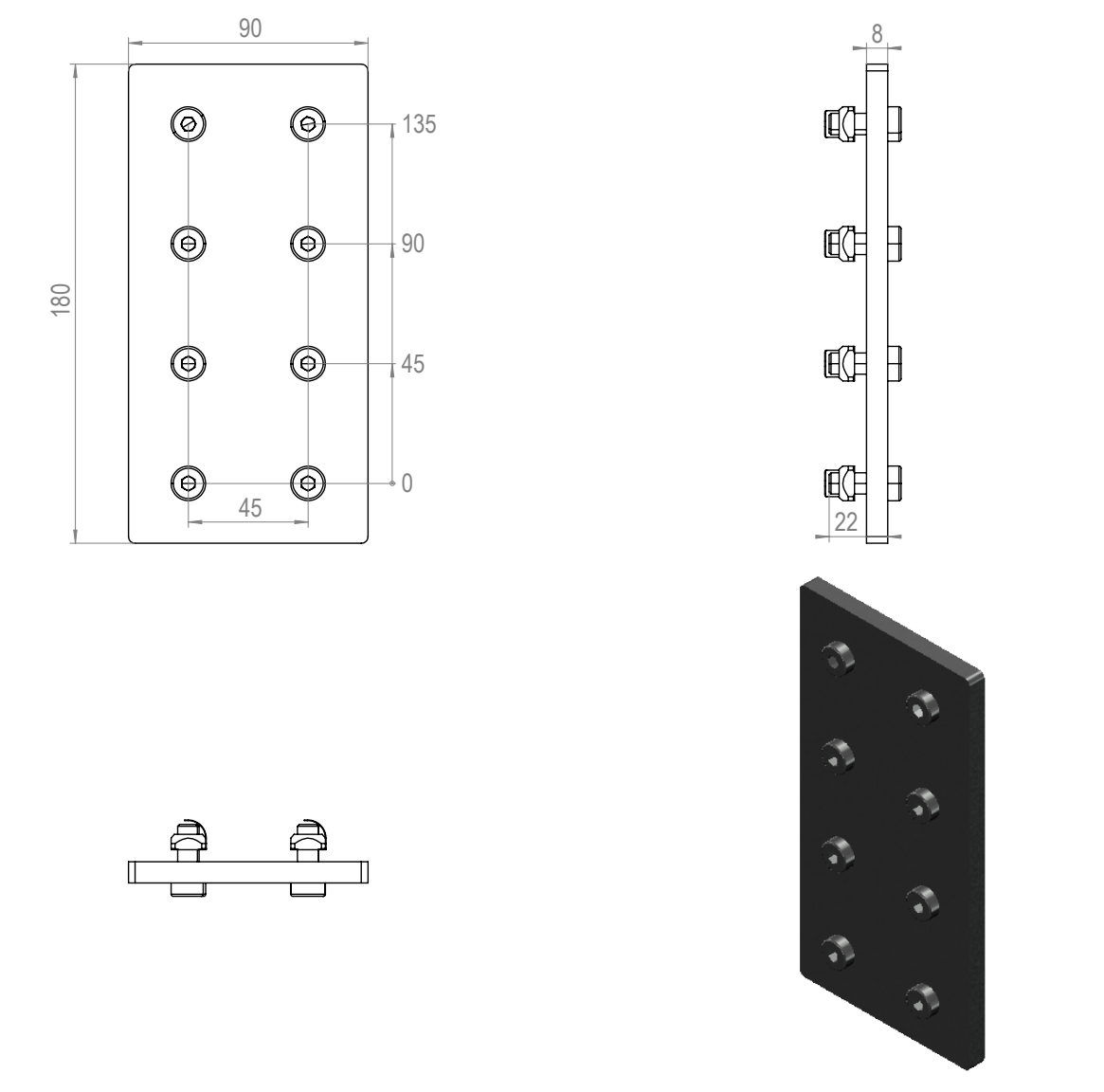 90
180
135
90
45
0
45
8
22